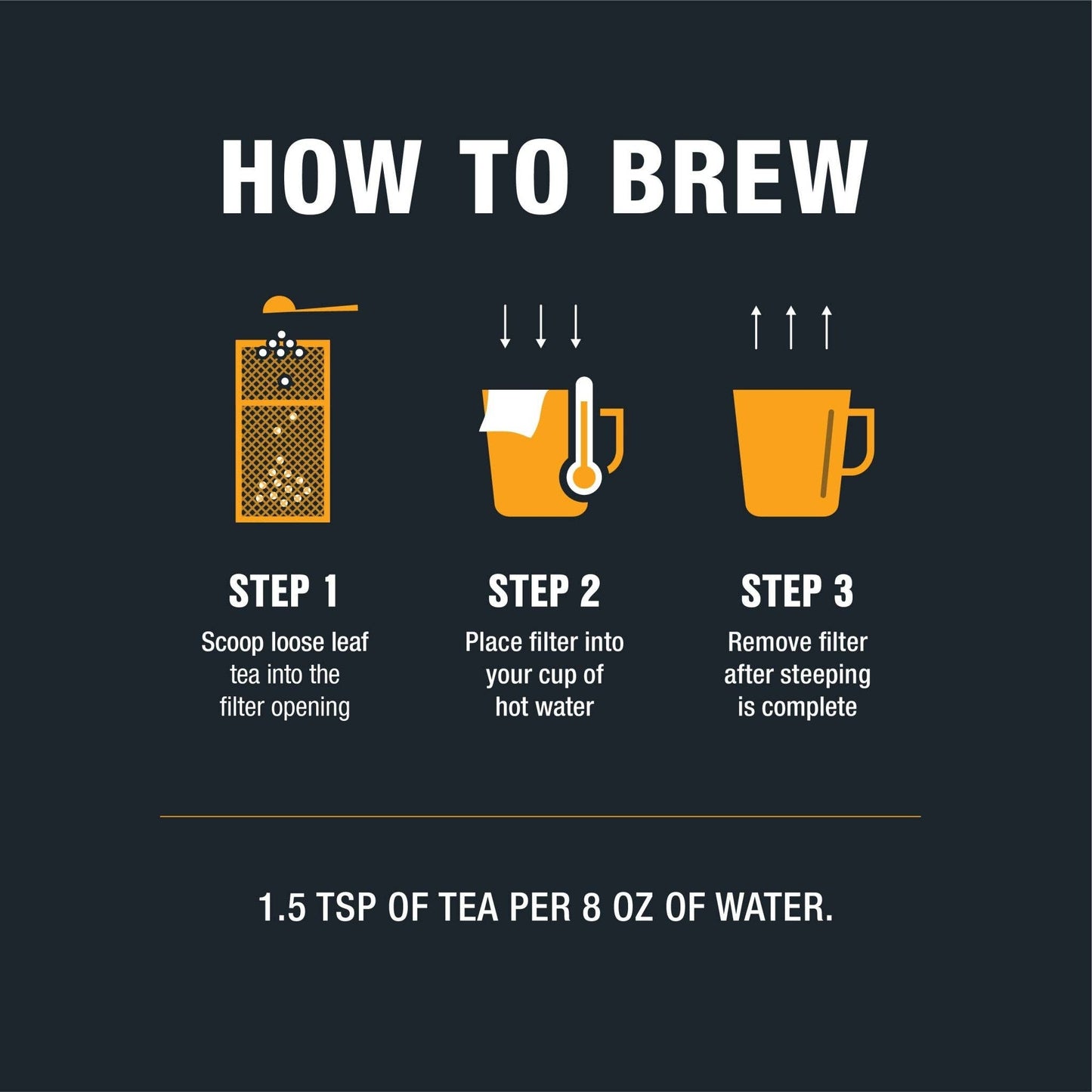 HOW TO BREW

STEP 1
Scoop loose leaf tea into the filter opening

STEP 2
Place filter into your cup of hot water

STEP 3
Remove filter after steeping is complete

1.5 TSP OF TEA PER 8 OZ OF WATER.